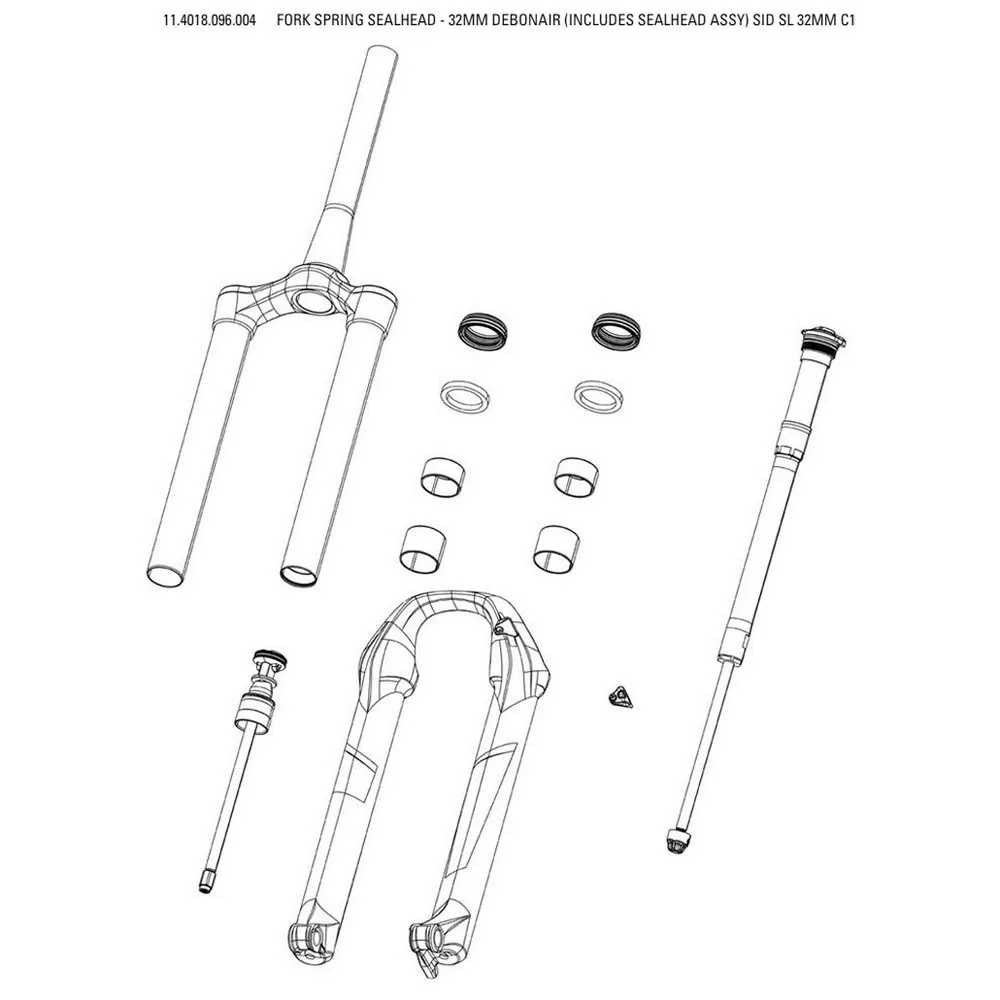 11.4018.096.004 FORK SPRING SEALHEAD - 32MM DEBONAIR (INCLUDES SEALHEAD ASSY) SID SL 32MM C1