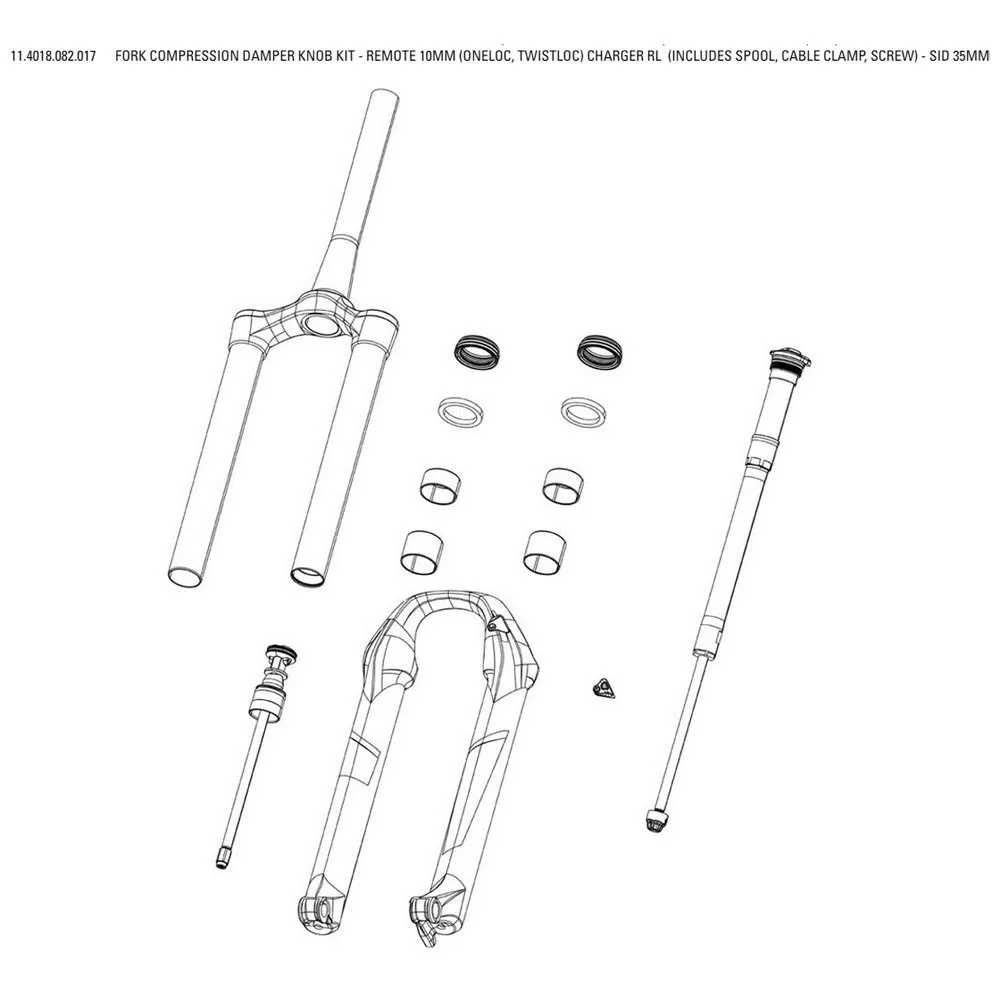 11.4018.082.017 FORK COMPRESSION DAMPER KNOB KIT - REMOTE 10MM (ONELOC, TWISTLOC) CHARGER RL (INCLUDES SPOOL, CABLE CLAMP, SCREW) - SID 35MM